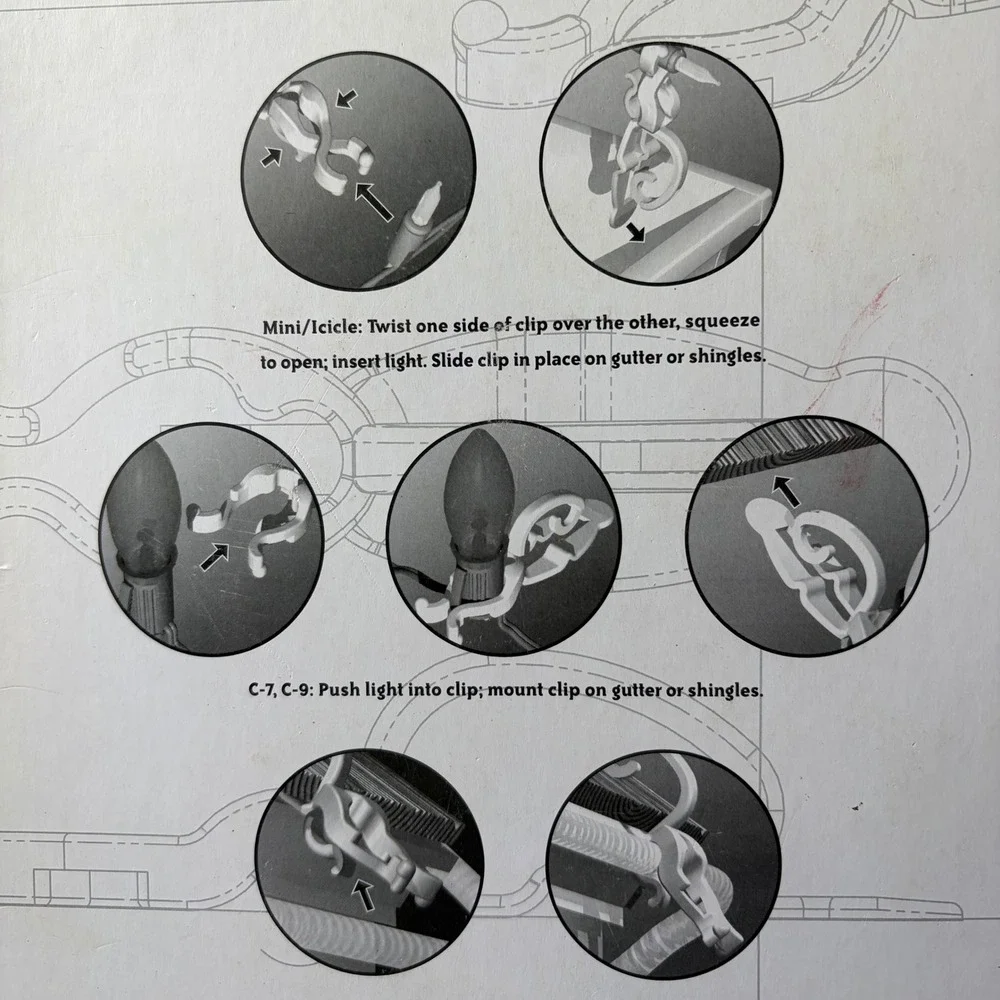 Mini/Icicle: Twist one side of clip over the other, squeeze to open; insert light. Slide clip in place on gutter or shingles.

C-7, C-9: Push light into clip; mount clip on gutter or shingles.